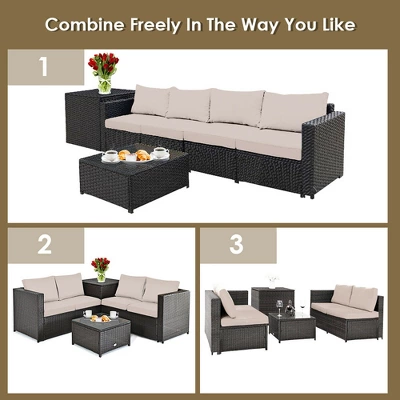 Combine Freely In The Way You Like

1

2

3