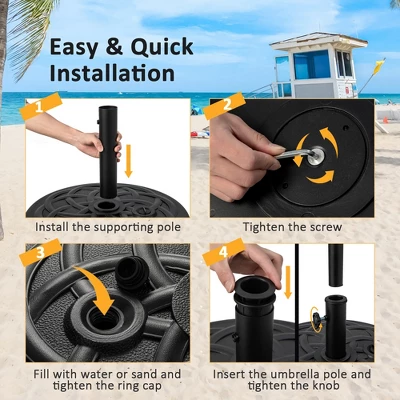 Easy & Quick Installation

1

Install the supporting pole

2

Tighten the screw

3

Fill with water or sand and tighten the ring cap

4

Insert the umbrella pole and tighten the knob