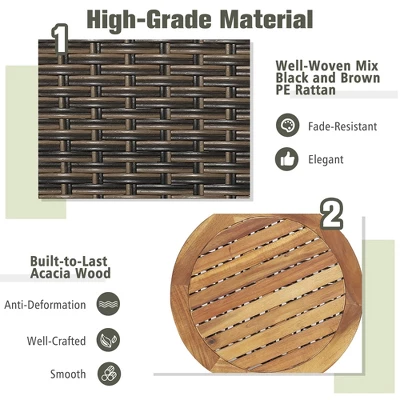 High-Grade Material

1

Well-Woven Mix Black and Brown PE Rattan

Fade-Resistant

Elegant

2

Built-to-Last Acacia Wood

Anti-Deformation

Well-Crafted

Smooth